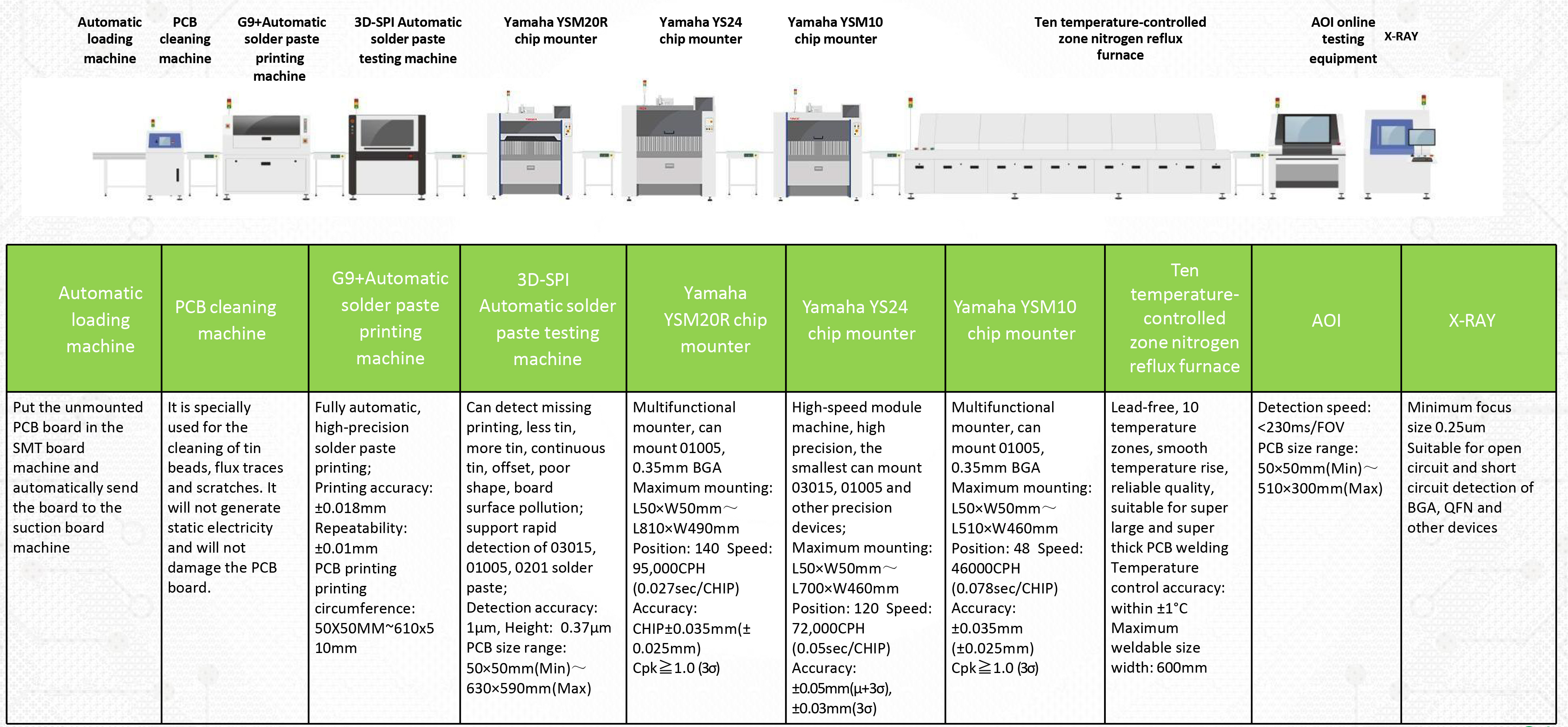 Automatic loading machine

PCB cleaning machine

G9+Automatic solder paste printing machine

3D-SPI Automatic solder paste testing machine

Yamaha YSM20R chip mounter

Yamaha YS24 chip mounter

Yamaha YSM10 chip mounter

Ten temperature-controlled zone nitrogen reflux furnace

AOI online testing equipment

X-RAY

| Automatic loading machine | PCB cleaning machine | G9+Automatic solder paste printing machine | 3D-SPI Automatic solder paste testing machine | Yamaha YSM20R chip mounter | Yamaha YS24 chip mounter | Yamaha YSM10 chip mounter | Ten temperature-controlled zone nitrogen reflux furnace | AOI | X-RAY |
|---|---|---|---|---|---|---|---|---|---|
| Put the unmounted PCB board in the SMT board machine and automatically send the board to the suction board machine | It is specially used for the cleaning of tin beads, flux traces and scratches. It will not generate static electricity and will not damage the PCB board. | Fully automatic, high-precision solder paste printing; Printing accuracy: ±0.018mm Repeatability: ±0.01mm PCB printing printing circumference: 50X50MM~610x510mm | Can detect missing printing, less tin, more tin, continuous tin, offset, poor shape, board surface pollution; support rapid detection of 03015, 01005, 0201 solder paste; Detection accuracy: 1μm, Height: 0.37μm PCB size range: 50×50mm(Min)～630×590mm(Max) | Multifunctional mounter, can mount 01005, 0.35mm BGA Maximum mounting: L50×W50mm～L810×W490mm Position: 140 Speed: 95,000CPH (0.027sec/CHIP) Accuracy: CHIP±0.035mm(±0.025mm) Cpk≧1.0 (3σ) | High-speed module machine, high precision, the smallest can mount 03015, 01005 and other precision devices; Maximum mounting: L50×W50mm～L700×W460mm Position: 120 Speed: 72,000CPH (0.05sec/CHIP) Accuracy: ±0.05mm(μ+3σ), ±0.03mm(3σ) | Multifunctional mounter, can mount 01005, 0.35mm BGA Maximum mounting: L50×W50mm～L510×W460mm Position: 48 Speed: 46000CPH (0.078sec/CHIP) Accuracy: ±0.035mm (±0.025mm) Cpk≧1.0 (3σ) | Lead-free, 10 temperature zones, smooth temperature rise, reliable quality, suitable for super large and super thick PCB welding Temperature control accuracy: within ±1°C Maximum weldable size width: 600mm | Detection speed: <230ms/FOV PCB size range: 50×50mm(Min)～510×300mm(Max) | Minimum focus size 0.25um Suitable for open circuit and short circuit detection of BGA, QFN and other devices |